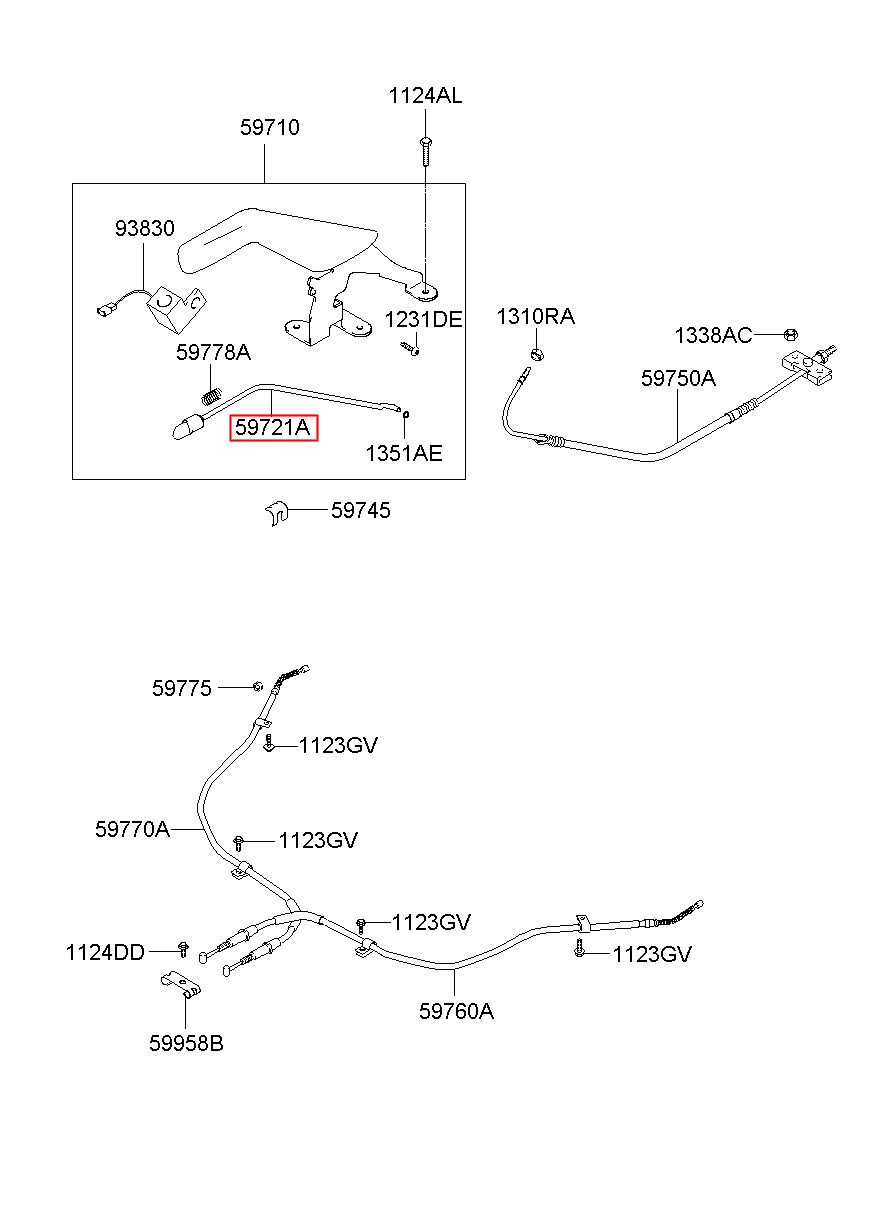 1124AL
59710
93830
1231DE
59778A
59721A
1351AE
1310RA
1338AC
59750A
59745
59775
1123GV
59770A
1123GV
1123GV
1124DD
1123GV
59760A
59958B